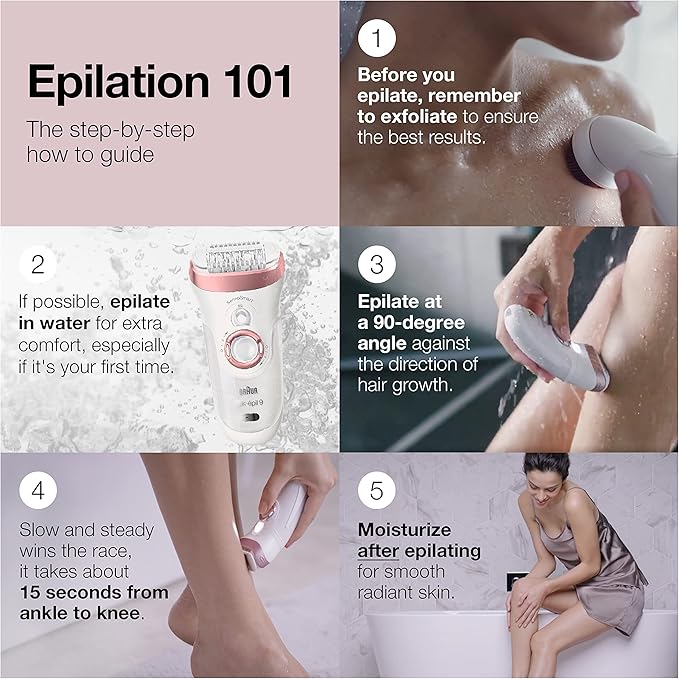 Epilation 101

The step-by-step how to guide

1

Before you epilate, remember to exfoliate to ensure the best results.

2

If possible, epilate in water for extra comfort, especially if it's your first time.

SensoSmart

BRAUN

Silk·épil 9

3

Epilate at a 90-degree angle against the direction of hair growth.

4

Slow and steady wins the race, it takes about 15 seconds from ankle to knee.

5

Moisturize after epilating for smooth radiant skin.